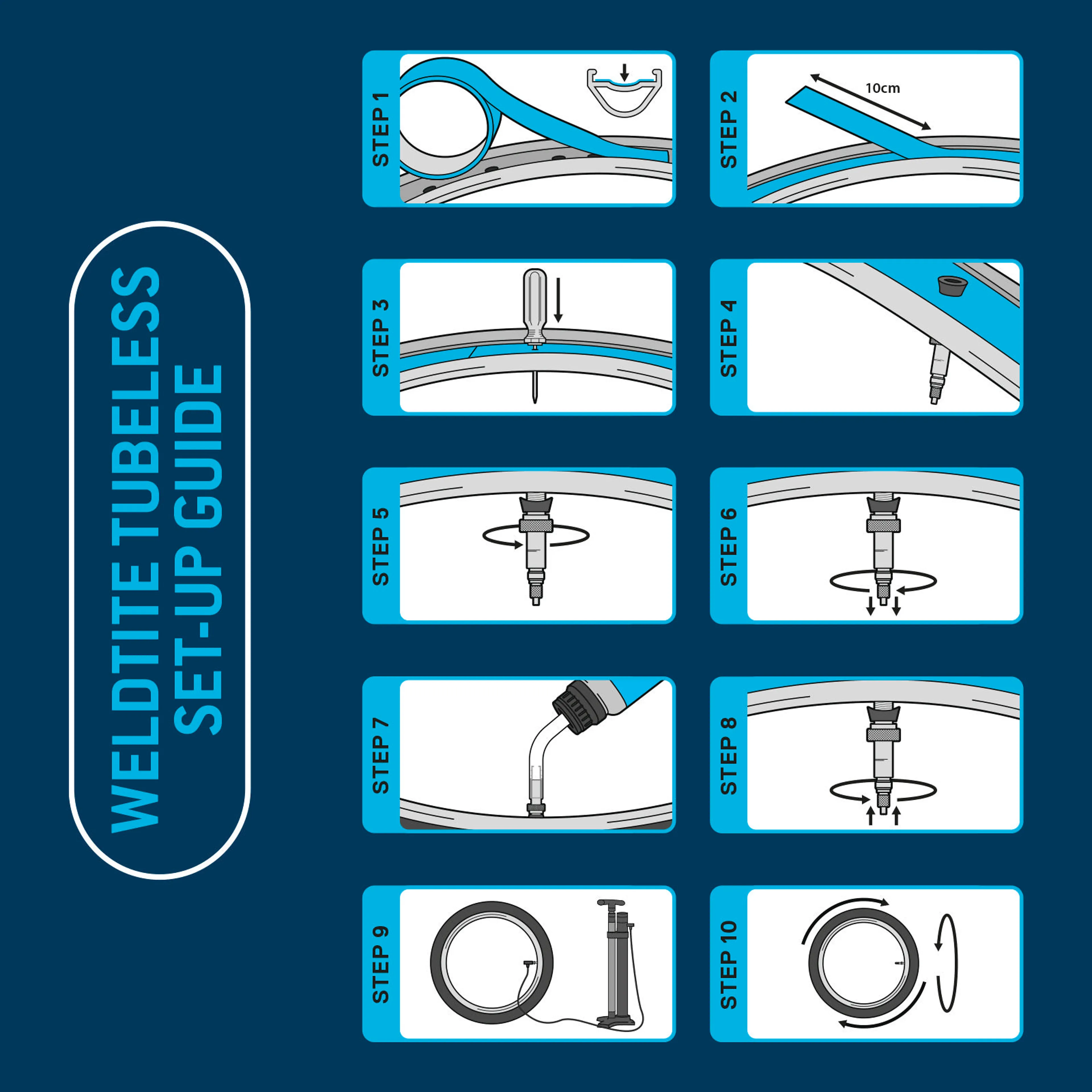 WELDTITE TUBELESS
SET-UP GUIDE

STEP 1

STEP 2

10cm

STEP 3

STEP 4

STEP 5

STEP 6

STEP 7

STEP 8

STEP 9

STEP 10